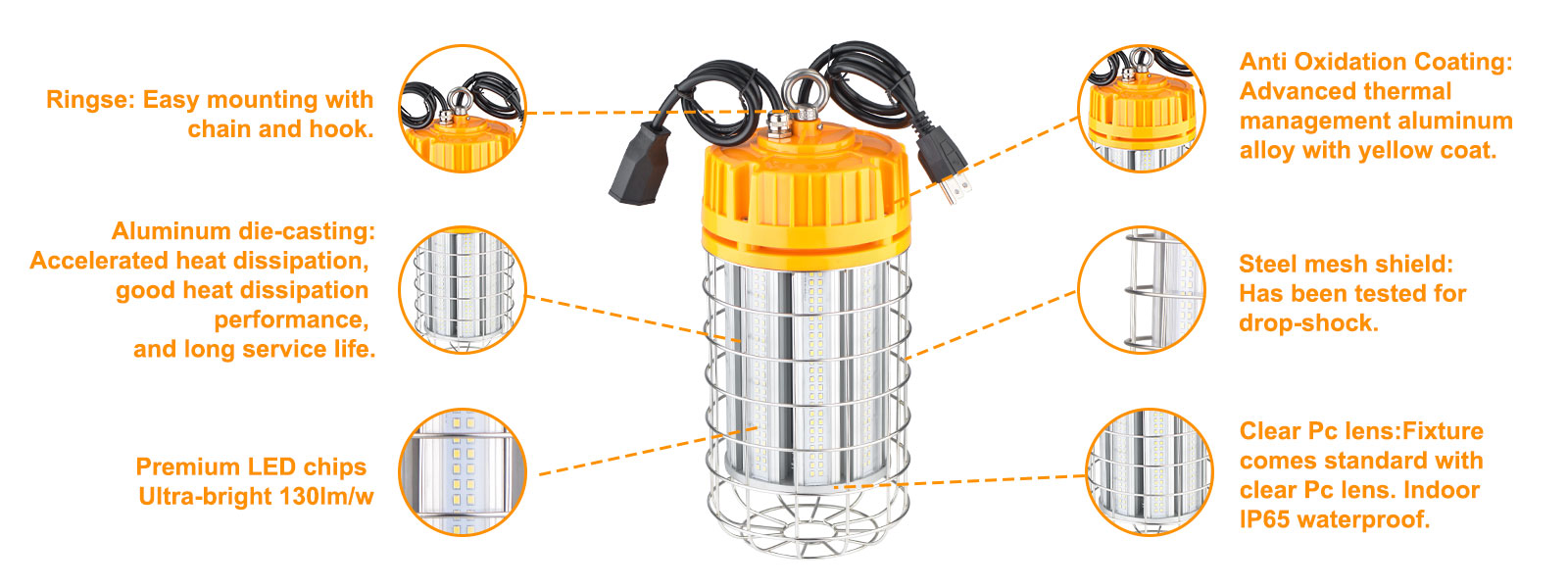 Ringse: Easy mounting with chain and hook.

Aluminum die-casting: Accelerated heat dissipation, good heat dissipation performance, and long service life.

Premium LED chips Ultra-bright 130lm/w

Anti Oxidation Coating: Advanced thermal management aluminum alloy with yellow coat.

Steel mesh shield: Has been tested for drop-shock.

Clear Pc lens:Fixture comes standard with clear Pc lens. Indoor IP65 waterproof.