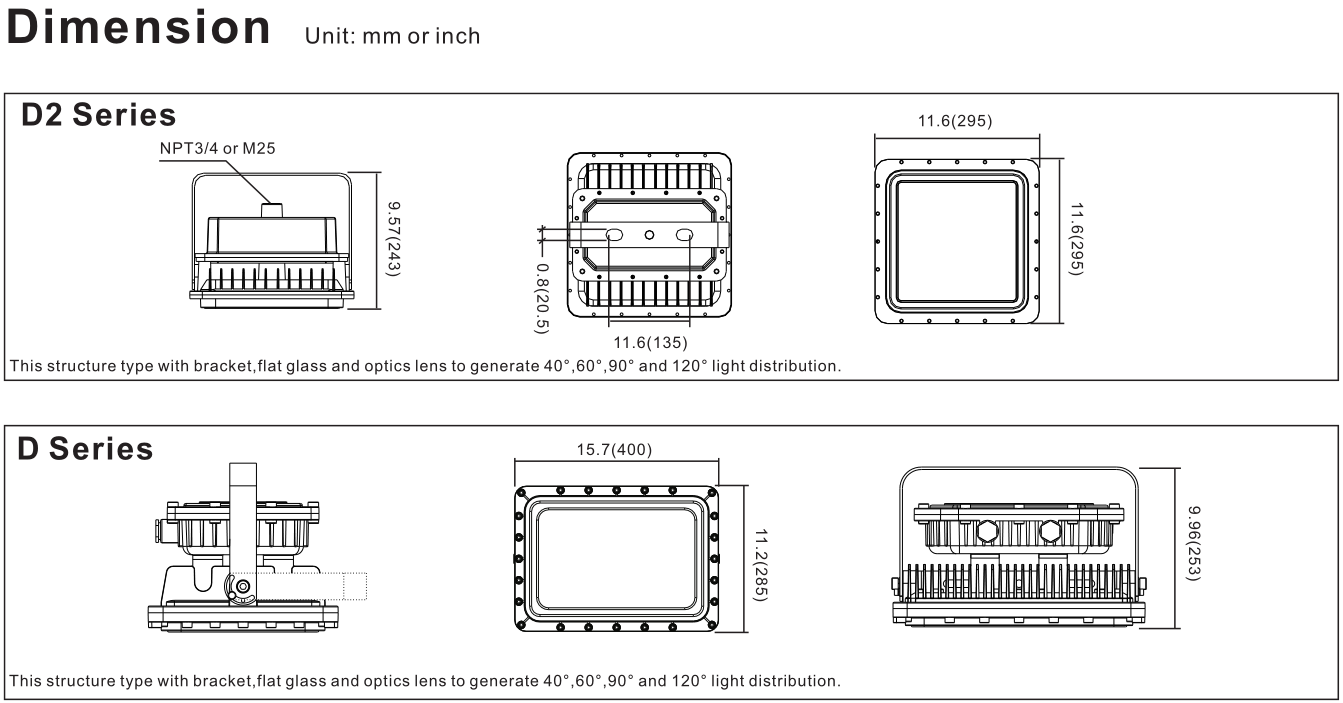 Dimension Unit: mm or inch

D2 Series

NPT3/4 or M25

9.57(243)

0.8(20.5)

11.6(135)

11.6(295)

11.6(295)

This structure type with bracket,flat glass and optics lens to generate 40°,60°,90° and 120° light distribution.

D Series

15.7(400)

11.2(285)

9.96(253)

This structure type with bracket,flat glass and optics lens to generate 40°,60°,90° and 120° light distribution.