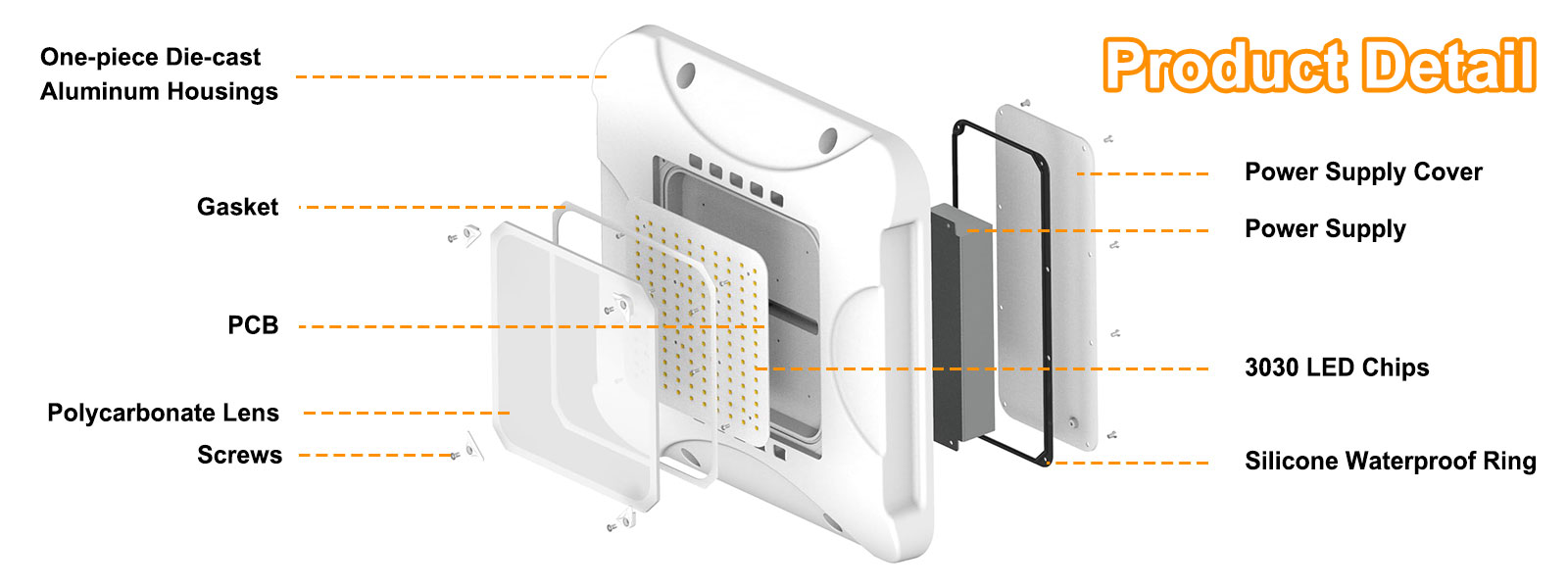 Product Detail

One-piece Die-cast Aluminum Housings

Gasket

PCB

Polycarbonate Lens

Screws

Power Supply Cover

Power Supply

3030 LED Chips

Silicone Waterproof Ring