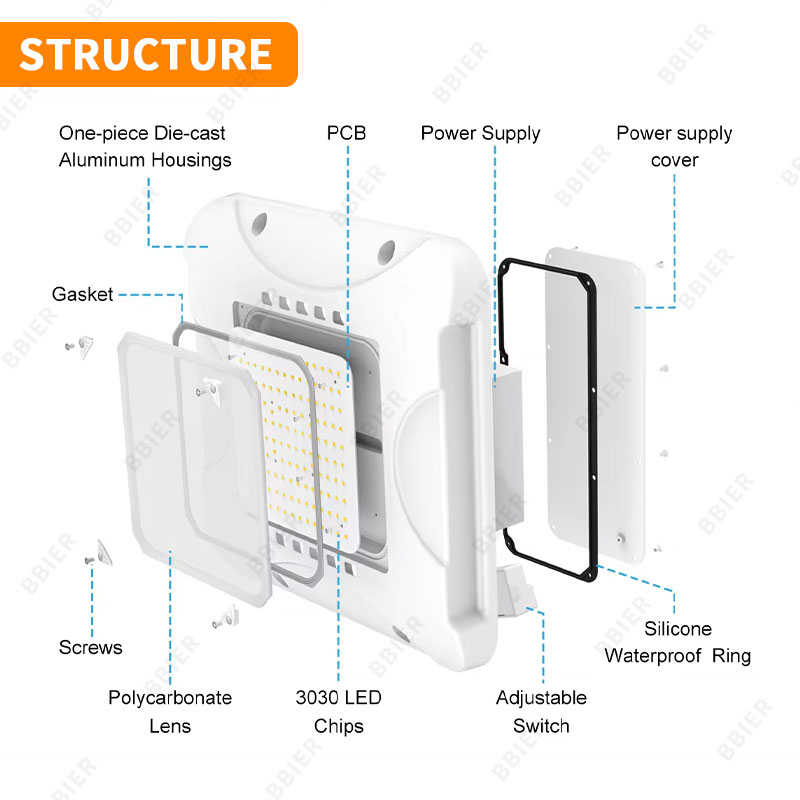 STRUCTURE

One-piece Die-cast Aluminum Housings

PCB

Power Supply

Power supply cover

Gasket

Screws

Polycarbonate Lens

3030 LED Chips

Adjustable Switch

Silicone Waterproof Ring

BBIER