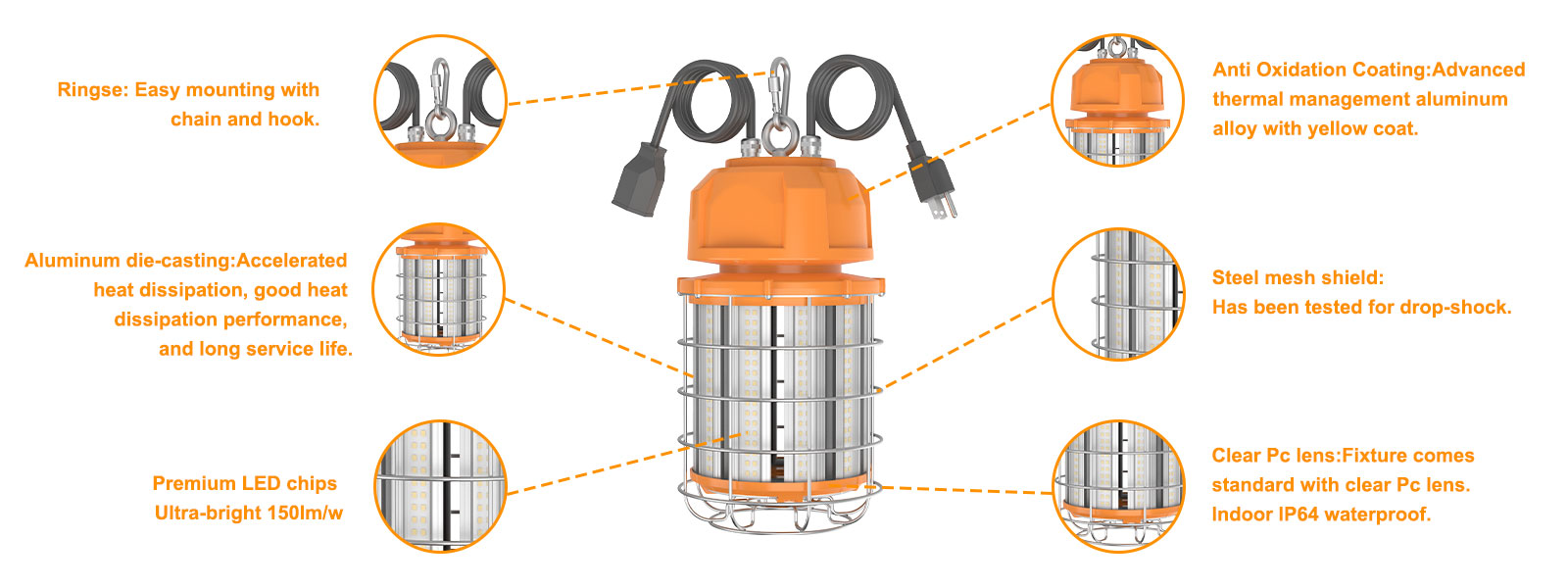 Ringse: Easy mounting with chain and hook.

Aluminum die-casting:Accelerated heat dissipation, good heat dissipation performance, and long service life.

Premium LED chips
Ultra-bright 150lm/w

Anti Oxidation Coating:Advanced thermal management aluminum alloy with yellow coat.

Steel mesh shield:
Has been tested for drop-shock.

Clear Pc lens:Fixture comes standard with clear Pc lens.
Indoor IP64 waterproof.